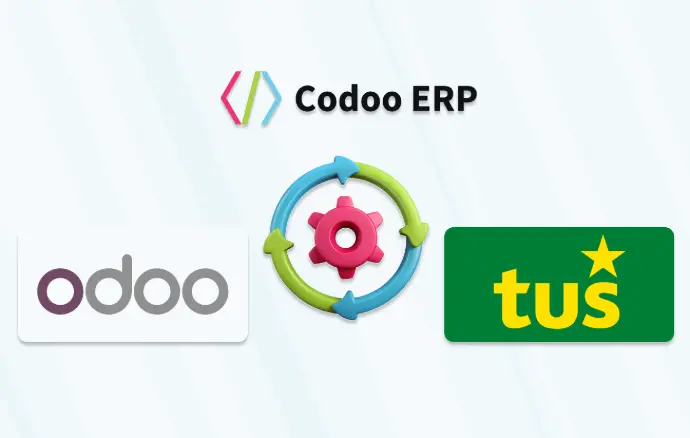 Codoo ERP

odoo

tus