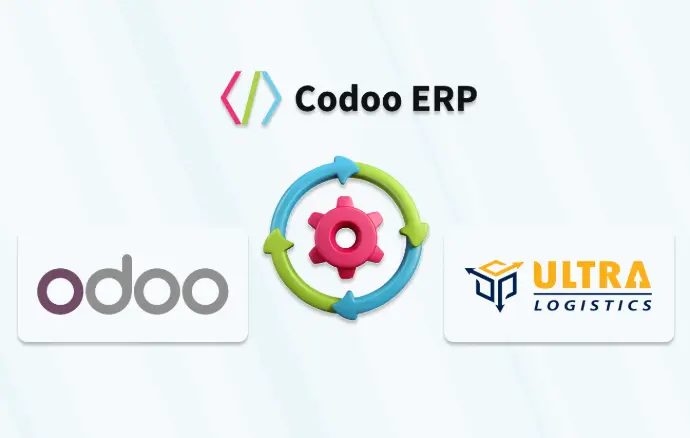 Codoo ERP

odoo

ULTRA
LOGISTICS