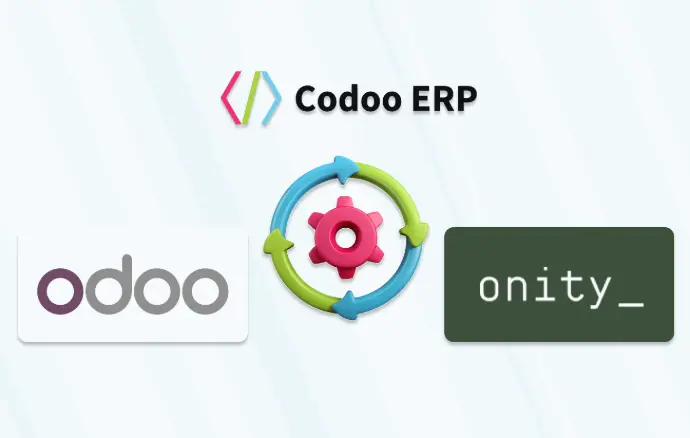 Codoo ERP

odoo

onity_