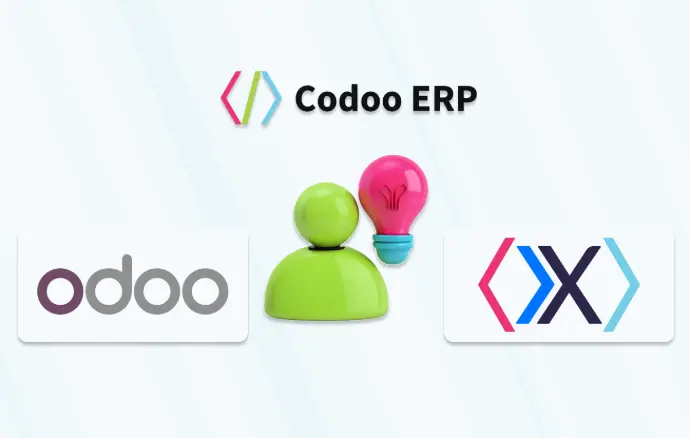 Codoo ERP

odoo