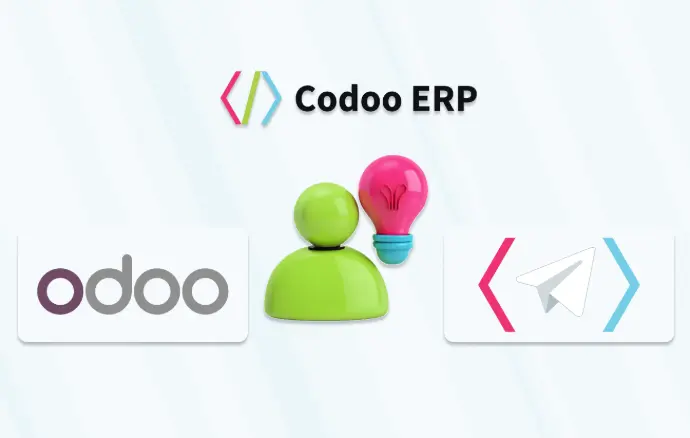 Codoo ERP

odoo