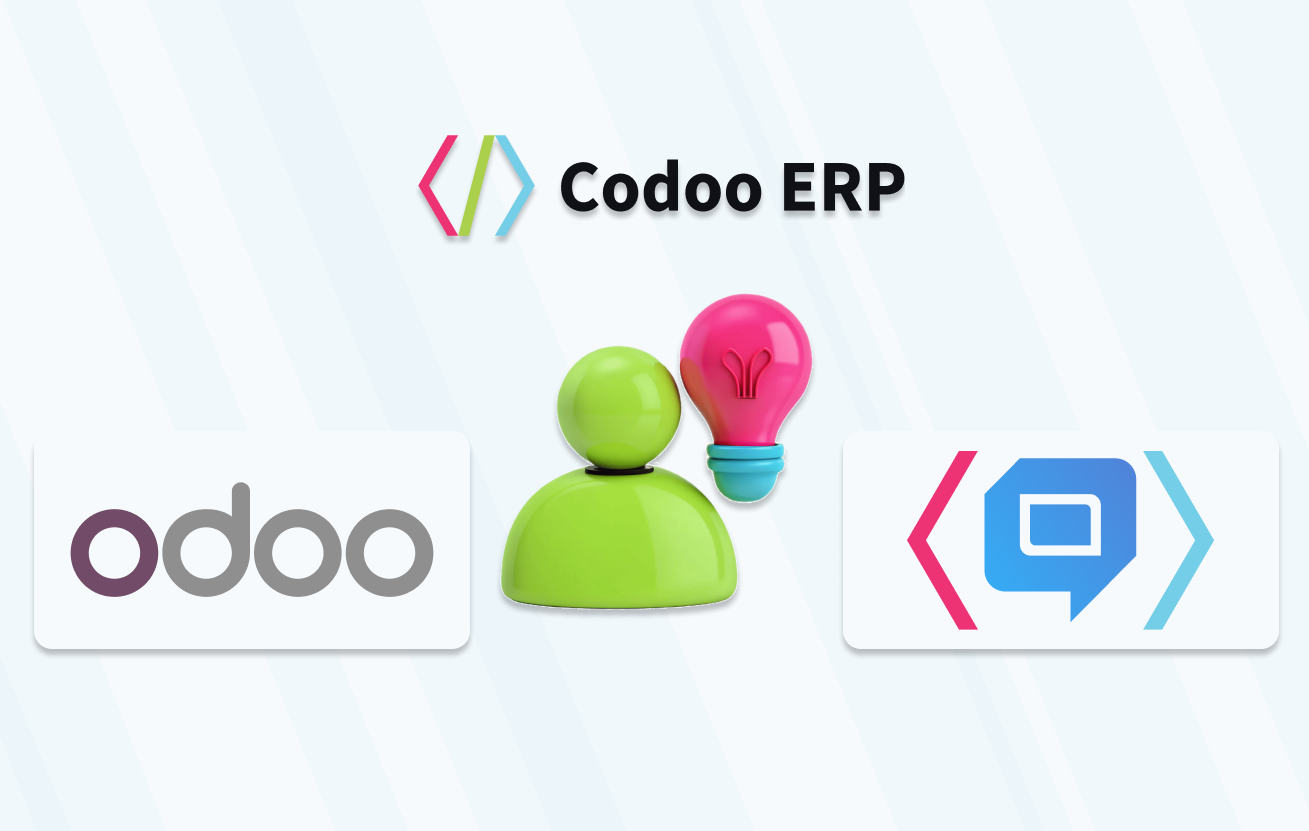 Codoo ERP

odoo