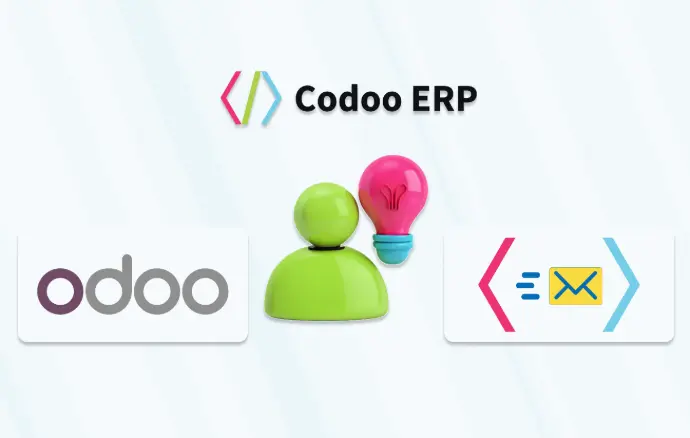 Codoo ERP

odoo